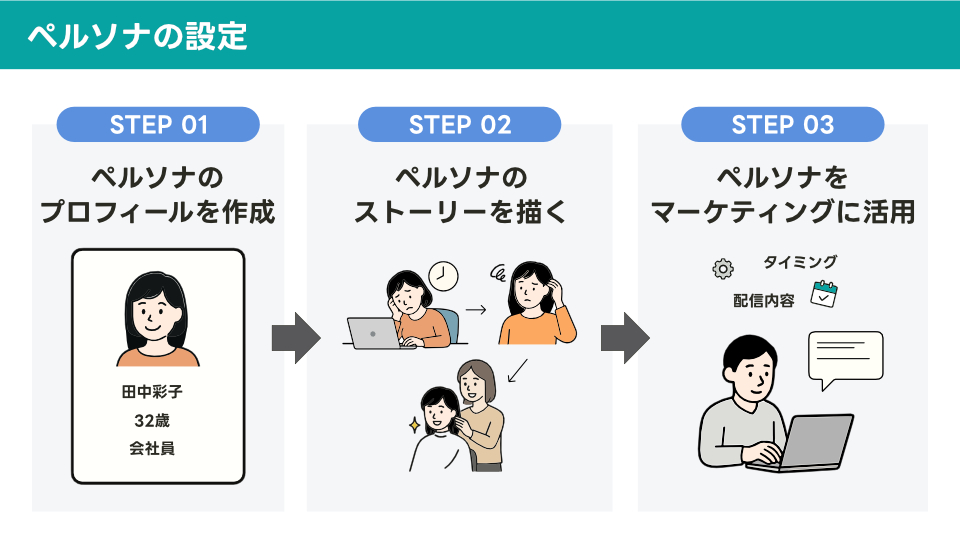 ペルソナの設定

STEP 01

ペルソナのプロフィールを作成

田中彩子

32歳

会社員

STEP 02

ペルソナのストーリーを描く

STEP 03

ペルソナをマーケティングに活用

タイミング

配信内容