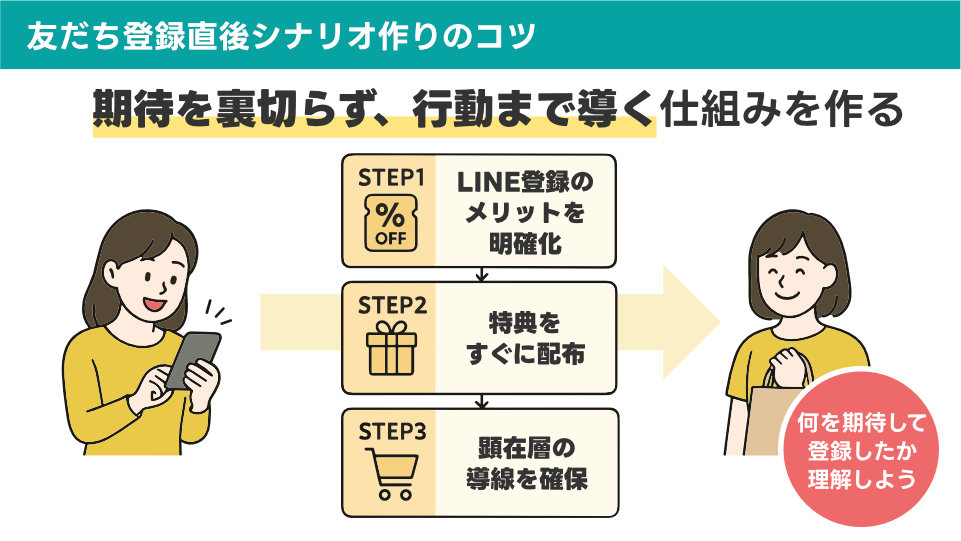 友だち登録直後シナリオ作りのコツ

期待を裏切らず、行動まで導く仕組みを作る

STEP1
%
OFF
LINE登録のメリットを明確化

STEP2
特典をすぐに配布

STEP3
顕在層の導線を確保

何を期待して登録したか理解しよう